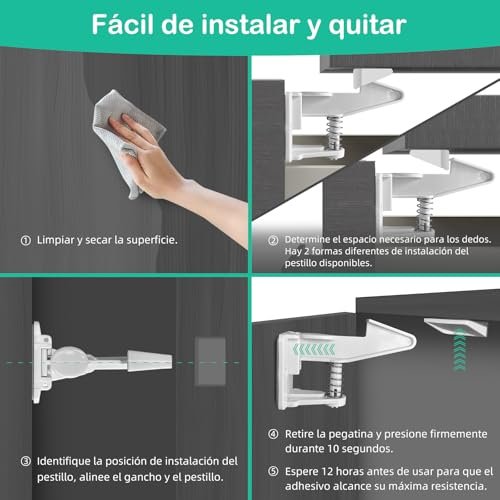 Fácil de instalar y quitar

① Limpiar y secar la superficie.

② Determine el espacio necesario para los dedos. Hay 2 formas diferentes de instalación del pestillo disponibles.

③ Identifique la posición de instalación del pestillo, alinee el gancho y el pestillo.

④ Retire la pegatina y presione firmemente durante 10 segundos.

⑤ Espere 12 horas antes de usar para que el adhesivo alcance su máxima resistencia.