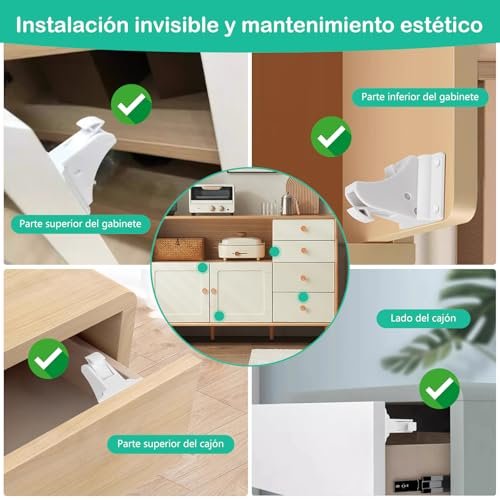 Instalación invisible y mantenimiento estético

Parte inferior del gabinete

Parte superior del gabinete

Lado del cajón

Parte superior del cajón