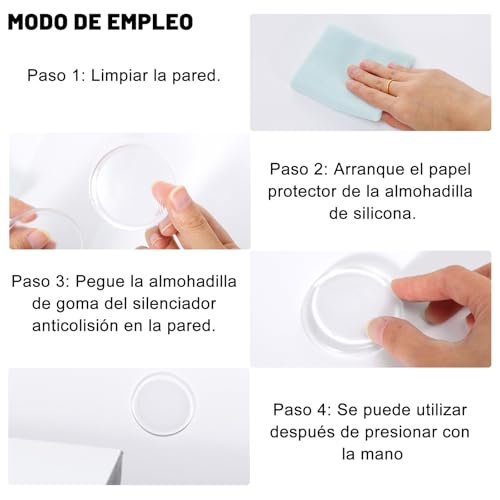 MODO DE EMPLEO

Paso 1: Limpiar la pared.

Paso 2: Arranque el papel protector de la almohadilla de silicona.

Paso 3: Pegue la almohadilla de goma del silenciador anticolisión en la pared.

Paso 4: Se puede utilizar después de presionar con la mano