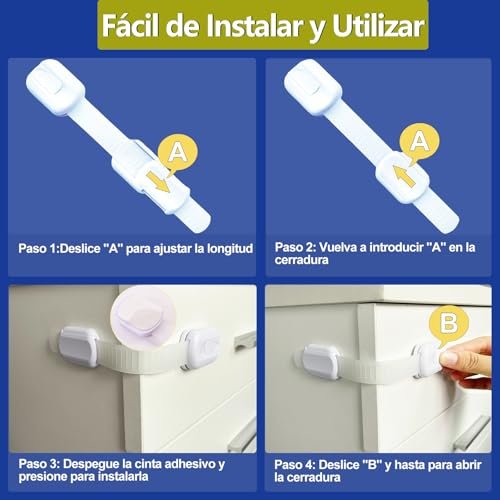 Fácil de Instalar y Utilizar

A

Paso 1:Deslice "A" para ajustar la longitud

A

Paso 2: Vuelva a introducir "A" en la cerradura

Paso 3: Despegue la cinta adhesivo y presione para instalarla

B

Paso 4: Deslice "B" y hasta para abrir la cerradura