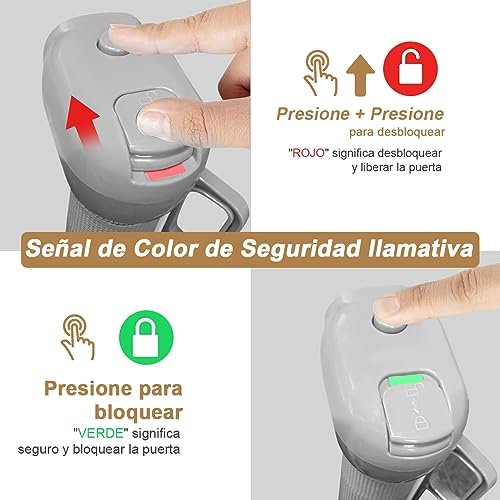 Presione + Presione
para desbloquear

"ROJO" significa desbloquear y liberar la puerta

Señal de Color de Seguridad llamativa

Presione para bloquear

"VERDE" significa seguro y bloquear la puerta