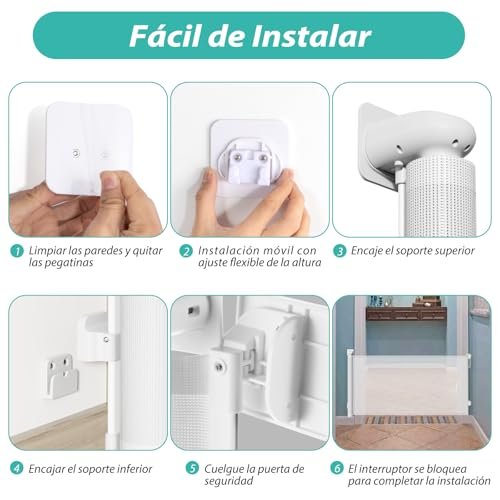 Fácil de Instalar

1 Limpiar las paredes y quitar las pegatinas

2 Instalación móvil con ajuste flexible de la altura

3 Encaje el soporte superior

4 Encajar el soporte inferior

5 Cuelgue la puerta de seguridad

6 El interruptor se bloquea para completar la instalación