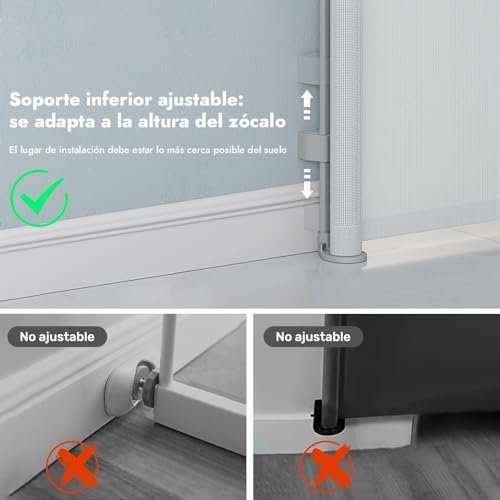 Soporte inferior ajustable: se adapta a la altura del zócalo

El lugar de instalación debe estar lo más cerca posible del suelo

No ajustable

No ajustable