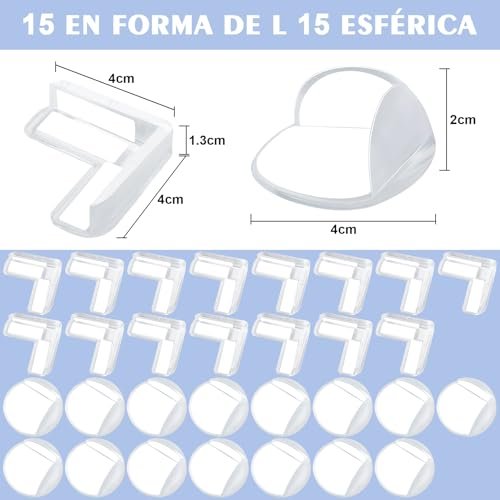 15 EN FORMA DE L 15 ESFÉRICA

4cm

1.3cm

4cm

2cm

4cm