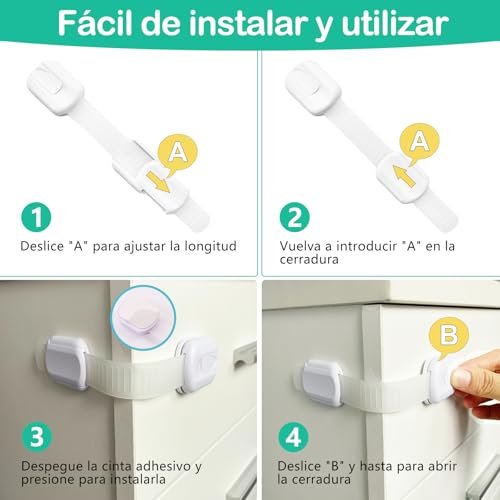 Fácil de instalar y utilizar

A

1

Deslice "A" para ajustar la longitud

A

2

Vuelva a introducir "A" en la cerradura

3

Despegue la cinta adhesivo y presione para instalarla

B

4

Deslice "B" y hasta para abrir la cerradura