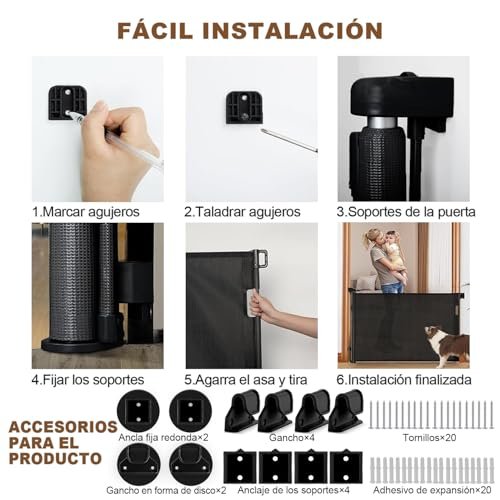 FÁCIL INSTALACIÓN

1.Marcar agujeros

2.Taladrar agujeros

3.Soportes de la puerta

4.Fijar los soportes

5.Agarra el asa y tira

6.Instalación finalizada

ACCESORIOS PARA EL PRODUCTO

Ancla fija redonda×2

Gancho×4

Tornillos×20

Gancho en forma de disco×2

Anclaje de los soportes×4

Adhesivo de expansión×20