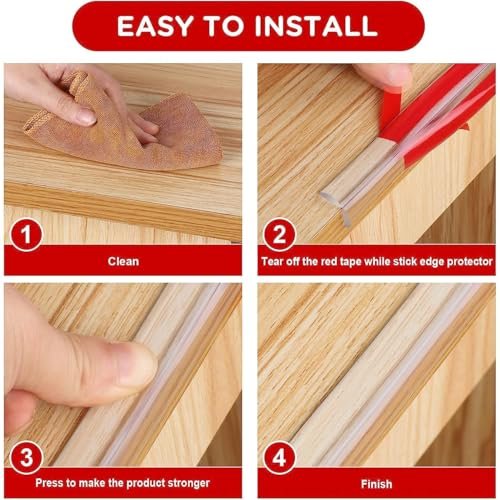 EASY TO INSTALL

1

Clean

2

Tear off the red tape while stick edge protector

3

Press to make the product stronger

4

Finish