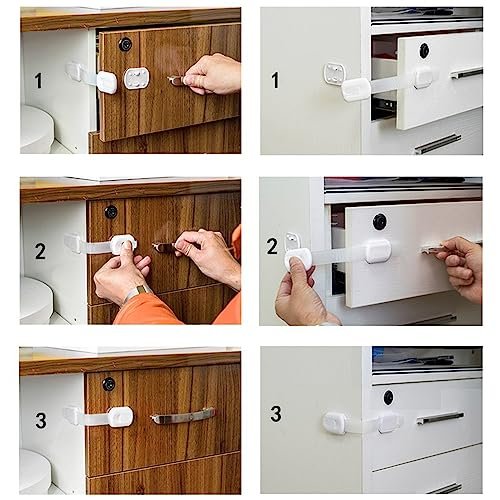 1

1

2

2

3

3