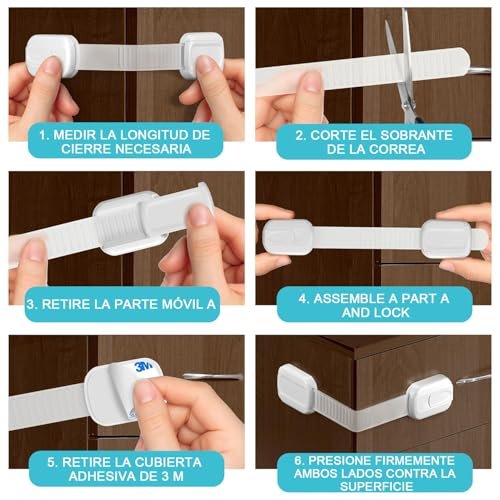 1. MEDIR LA LONGITUD DE CIERRE NECESARIA

2. CORTE EL SOBRANTE DE LA CORREA

3. RETIRE LA PARTE MÓVIL A

4. ASSEMBLE A PART A AND LOCK

3M

5. RETIRE LA CUBIERTA ADHESIVA DE 3 M

6. PRESIONE FIRMEMENTE AMBOS LADOS CONTRA LA SUPERFICIE