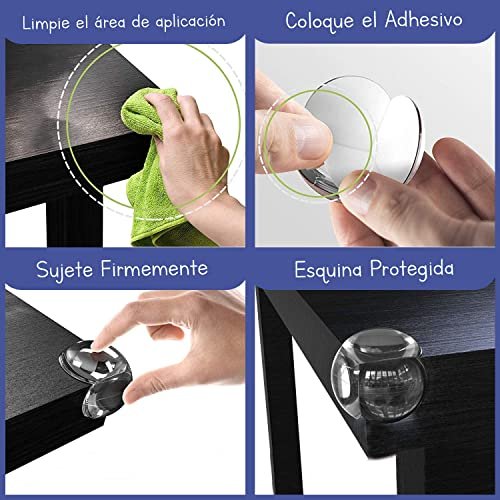 Limpie el área de aplicación

Coloque el Adhesivo

Sujete Firmemente

Esquina Protegida