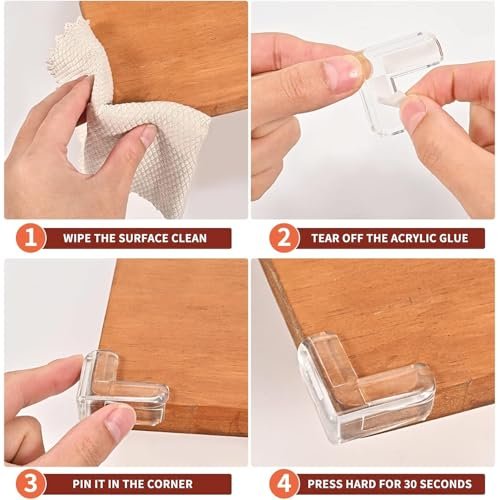 1 WIPE THE SURFACE CLEAN

2 TEAR OFF THE ACRYLIC GLUE

3 PIN IT IN THE CORNER

4 PRESS HARD FOR 30 SECONDS