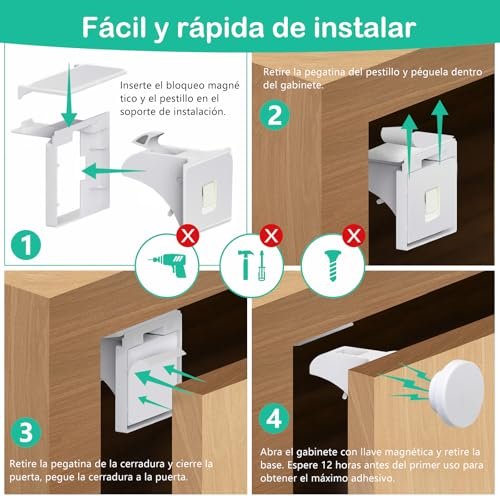 Fácil y rápida de instalar

Inserte el bloqueo magné tico y el pestillo en el soporte de instalación.

1

Retire la pegatina del pestillo y péguela dentro del gabinete.

2

3

Retire la pegatina de la cerradura y cierre la puerta, pegue la cerradura a la puerta.

4

Abra el gabinete con llave magnética y retire la base. Espere 12 horas antes del primer uso para obtener el máximo adhesivo.