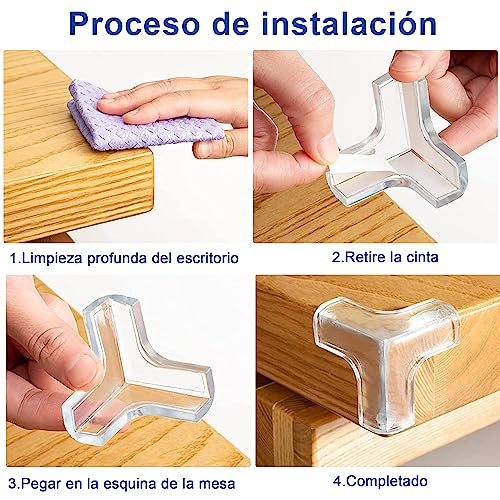 Proceso de instalación

1.Limpieza profunda del escritorio

2.Retire la cinta

3.Pegar en la esquina de la mesa

4.Completado