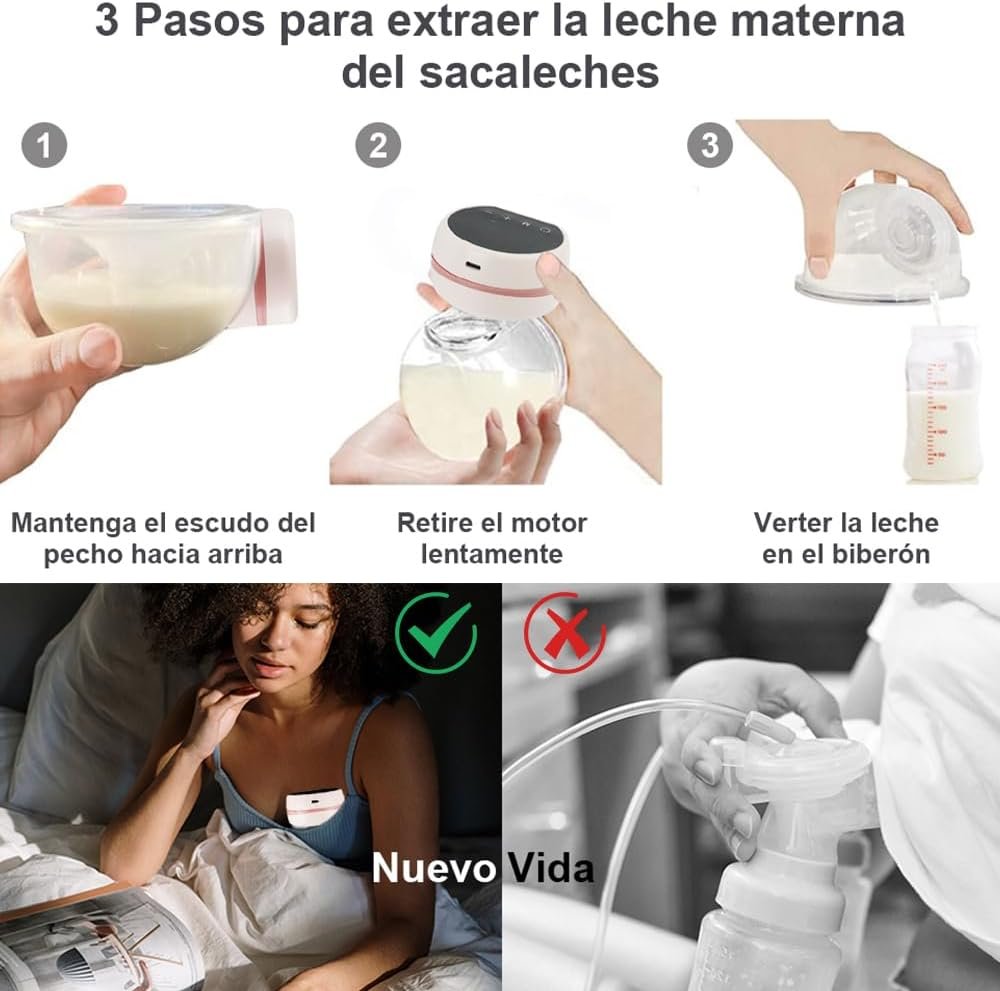 3 Pasos para extraer la leche materna del sacaleches

1

2

3

Mantenga el escudo del pecho hacia arriba

Retire el motor lentamente

Verter la leche en el biberón

Nuevo Vida