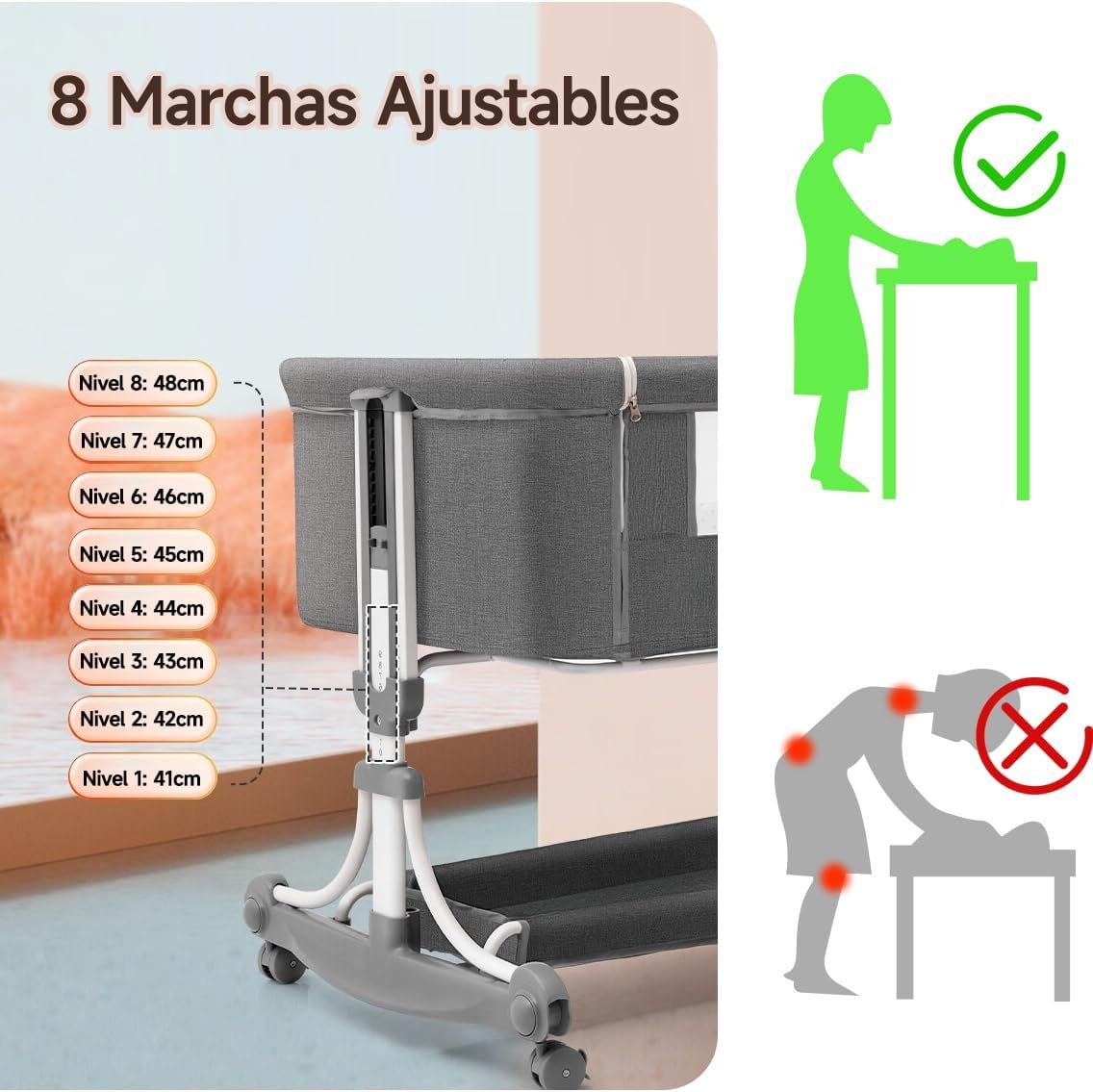 8 Marchas Ajustables

Nivel 8: 48cm
Nivel 7: 47cm
Nivel 6: 46cm
Nivel 5: 45cm
Nivel 4: 44cm
Nivel 3: 43cm
Nivel 2: 42cm
Nivel 1: 41cm