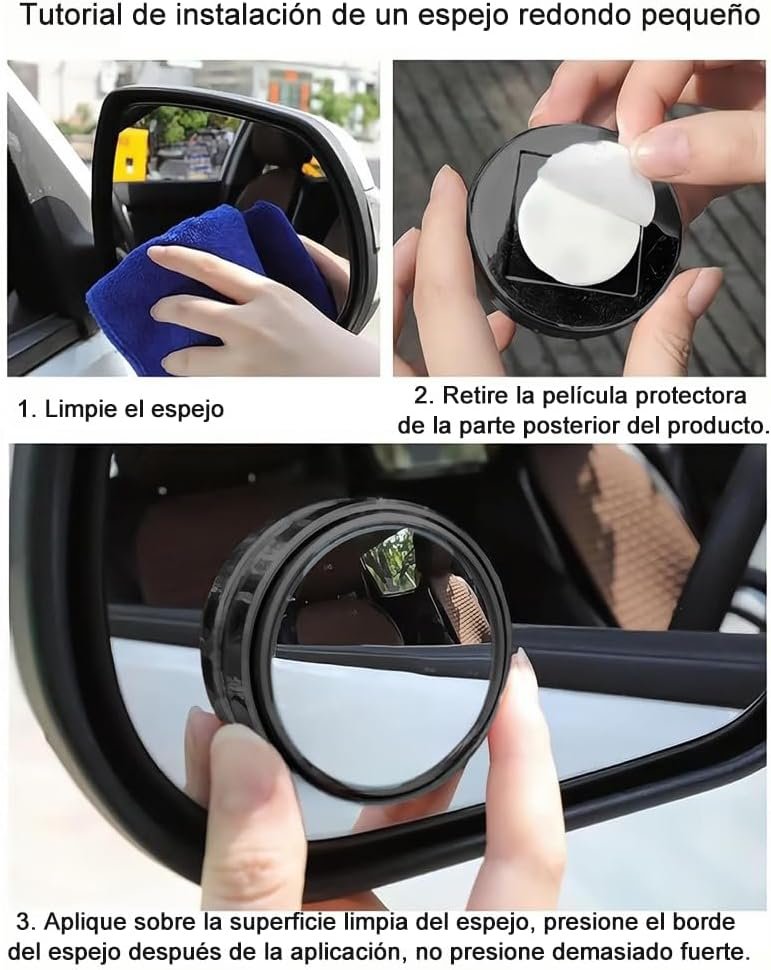 Tutorial de instalación de un espejo redondo pequeño

1. Limpie el espejo

2. Retire la película protectora de la parte posterior del producto.

3. Aplique sobre la superficie limpia del espejo, presione el borde del espejo después de la aplicación, no presione demasiado fuerte.