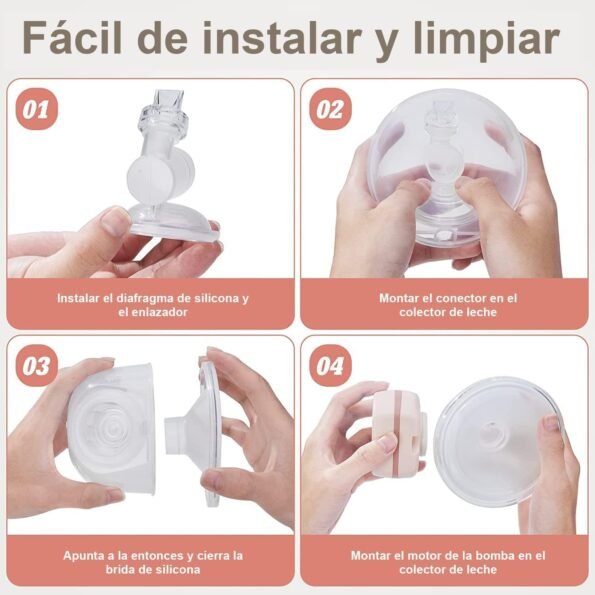 Fácil de instalar y limpiar

01

Instalar el diafragma de silicona y el enlazador

02

Montar el conector en el colector de leche

03

Apunta a la entonces y cierra la brida de silicona

04

Montar el motor de la bomba en el colector de leche