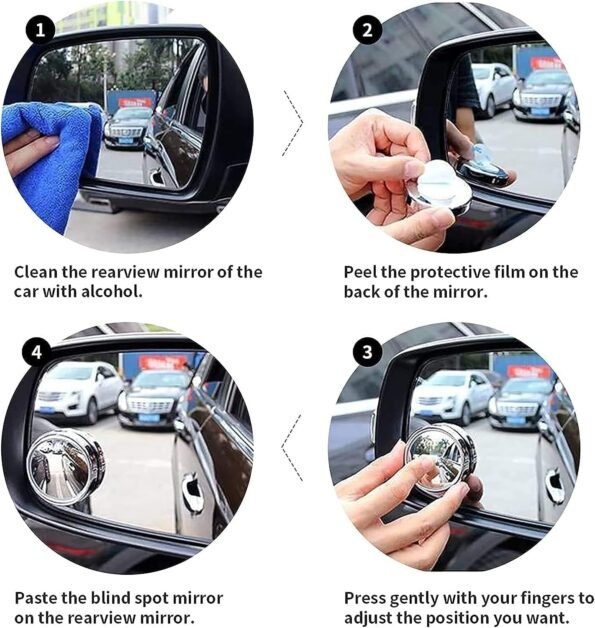 1

Clean the rearview mirror of the car with alcohol.

2

Peel the protective film on the back of the mirror.

4

Paste the blind spot mirror on the rearview mirror.

3

Press gently with your fingers to adjust the position you want.