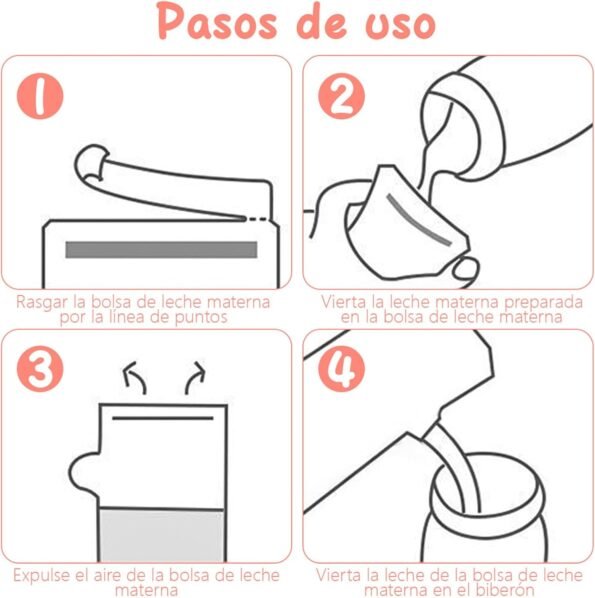 Pasos de uso

1

Rasgar la bolsa de leche materna por la línea de puntos

2

Vierta la leche materna preparada en la bolsa de leche materna

3

Expulse el aire de la bolsa de leche materna

4

Vierta la leche de la bolsa de leche materna en el biberón