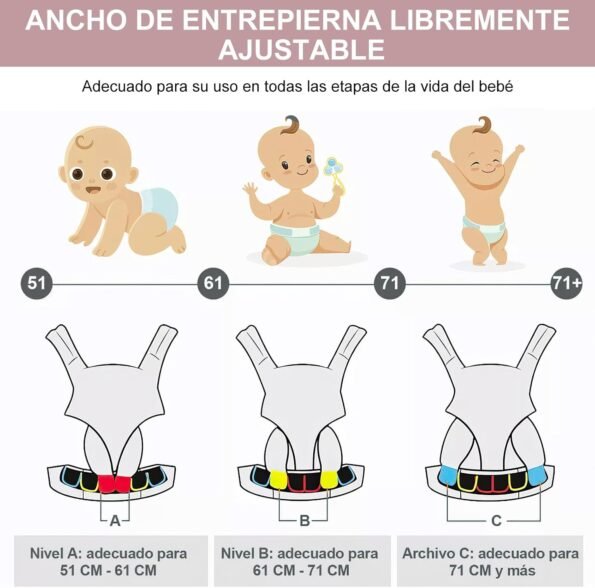 ANCHO DE ENTREPIERNA LIBREMENTE AJUSTABLE

Adecuado para su uso en todas las etapas de la vida del bebé

51

61

71

71+

A

B

C

Nivel A: adecuado para 51 CM - 61 CM

Nivel B: adecuado para 61 CM - 71 CM

Archivo C: adecuado para 71 CM y más