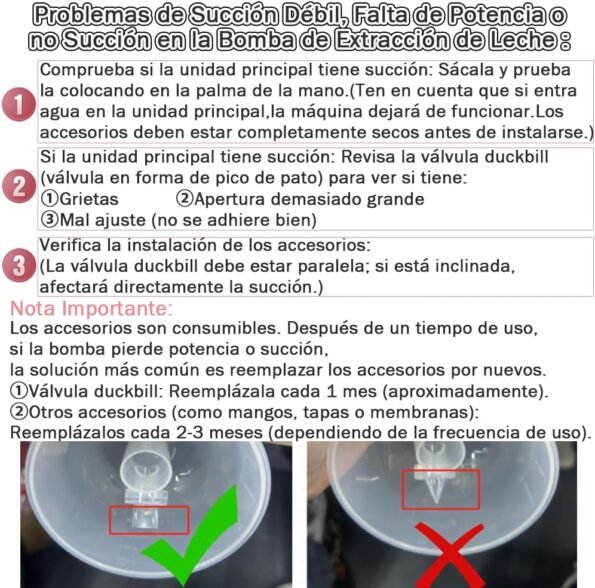 Problemas de Succión Débil, Falta de Potencia o no Succión en la Bomba de Extracción de Leche :

1 Comprueba si la unidad principal tiene succión: Sácala y prueba la colocando en la palma de la mano.(Ten en cuenta que si entra agua en la unidad principal,la máquina dejará de funcionar.Los accesorios deben estar completamente secos antes de instalarse.)

2 Si la unidad principal tiene succión: Revisa la válvula duckbill (válvula en forma de pico de pato) para ver si tiene:
①Grietas ②Apertura demasiado grande
③Mal ajuste (no se adhiere bien)

3 Verifica la instalación de los accesorios:
(La válvula duckbill debe estar paralela; si está inclinada, afectará directamente la succión.)

Nota Importante:
Los accesorios son consumibles. Después de un tiempo de uso, si la bomba pierde potencia o succión, la solución más común es reemplazar los accesorios por nuevos.
①Válvula duckbill: Reemplázala cada 1 mes (aproximadamente).
②Otros accesorios (como mangos, tapas o membranas): Reemplázalos cada 2-3 meses (dependiendo de la frecuencia de uso).