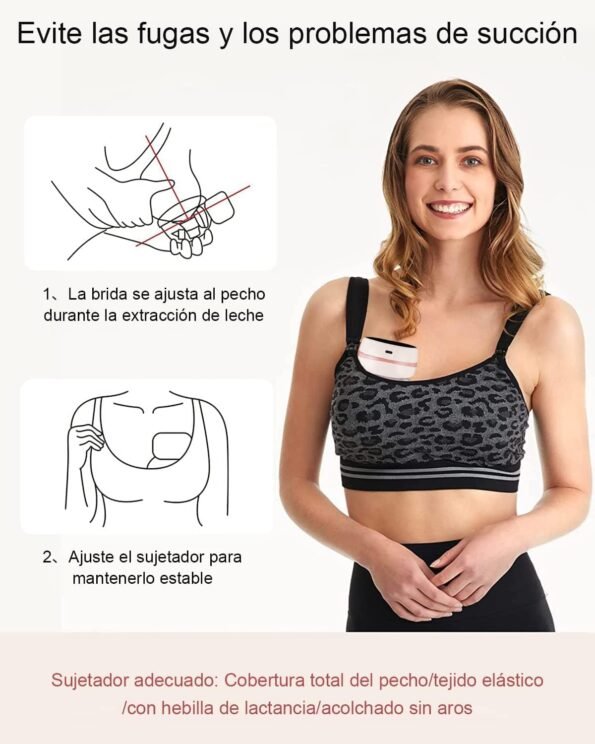 Evite las fugas y los problemas de succión

1、La brida se ajusta al pecho durante la extracción de leche

2、Ajuste el sujetador para mantenerlo estable

Sujetador adecuado: Cobertura total del pecho/tejido elástico /con hebilla de lactancia/acolchado sin aros